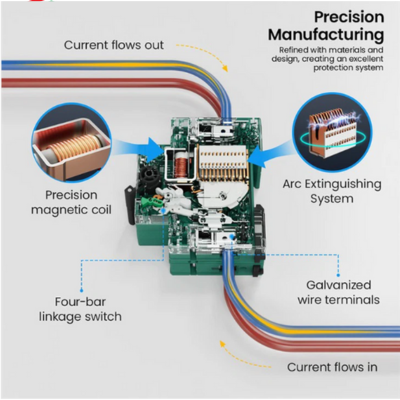 Precision Manufacturing

Refined with materials and design, creating an excellent protection system

Current flows out

Precision magnetic coil

Arc Extinguishing System

Four-bar linkage switch

Galvanized wire terminals

Current flows in